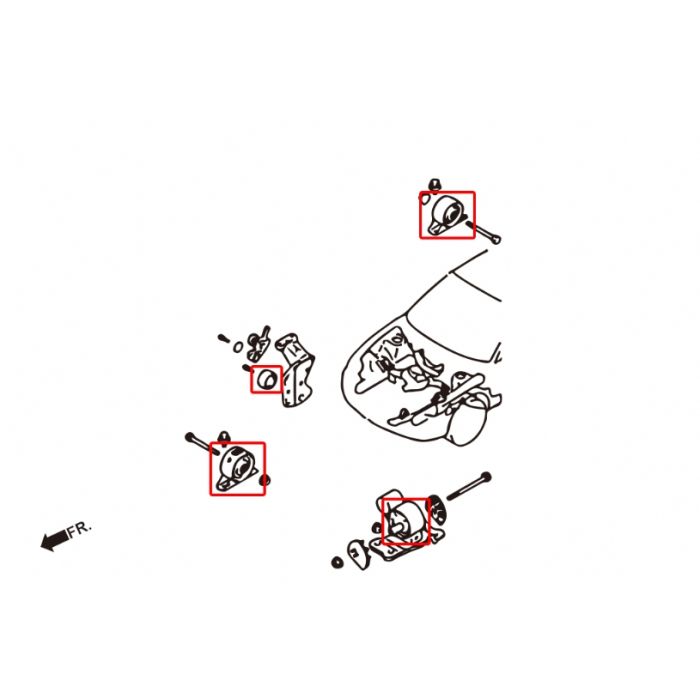 FR.