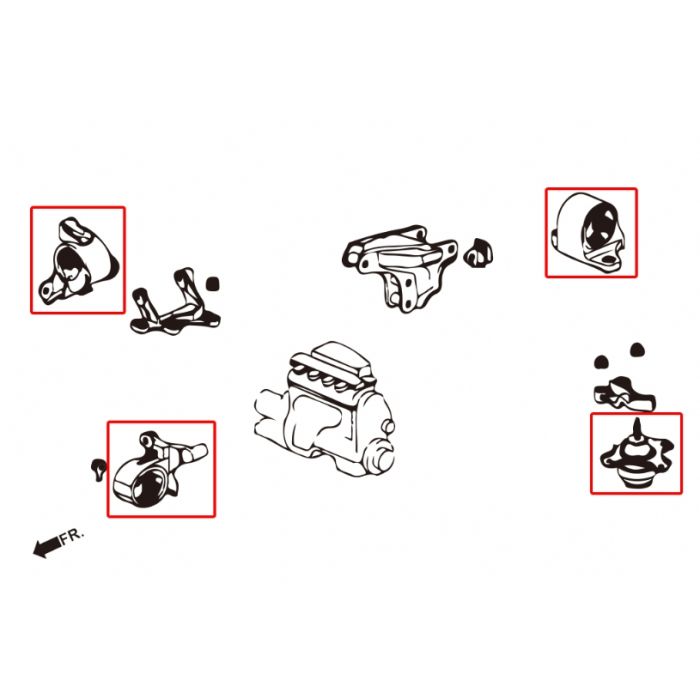 FR.