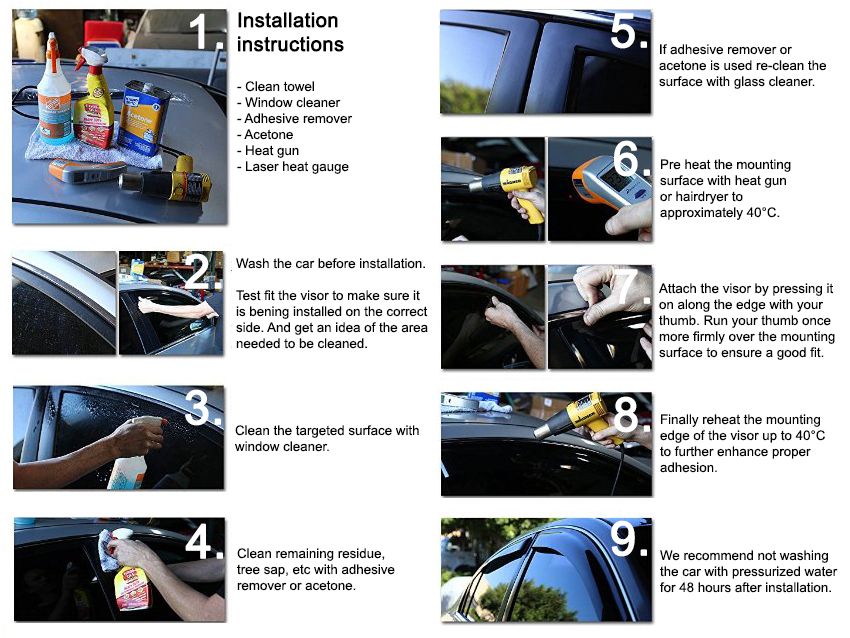 1. Installation instructions

- Clean towel
- Window cleaner
- Adhesive remover
- Acetone
- Heat gun
- Laser heat gauge

2. Wash the car before installation.

Test fit the visor to make sure it is bening installed on the correct side. And get an idea of the area needed to be cleaned.

3. Clean the targeted surface with window cleaner.

4. Clean remaining residue, tree sap, etc with adhesive remover or acetone.

5. If adhesive remover or acetone is used re-clean the surface with glass cleaner.

6. Pre heat the mounting surface with heat gun or hairdryer to approximately 40°C.

7. Attach the visor by pressing it on along the edge with your thumb. Run your thumb once more firmly over the mounting surface to ensure a good fit.

8. Finally reheat the mounting edge of the visor up to 40°C to further enhance proper adhesion.

9. We recommend not washing the car with pressurized water for 48 hours after installation.