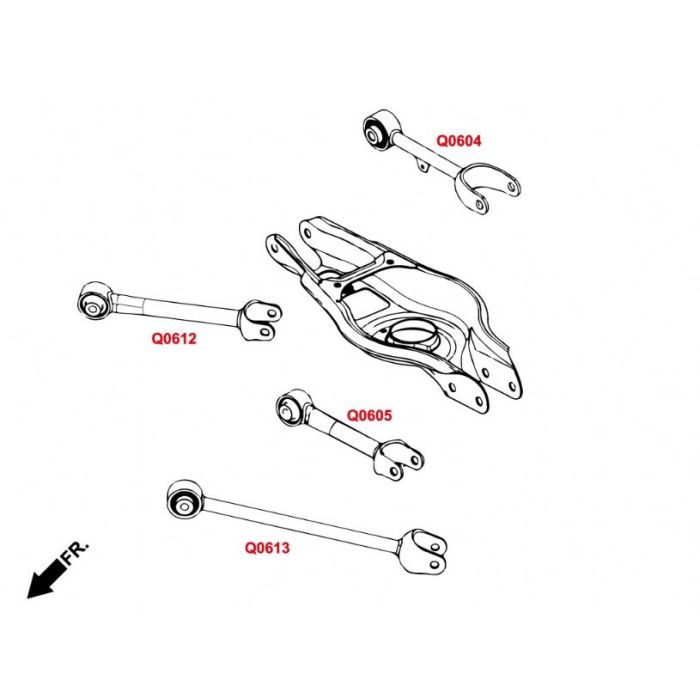 Q0604

Q0612

Q0605

Q0613

FR.