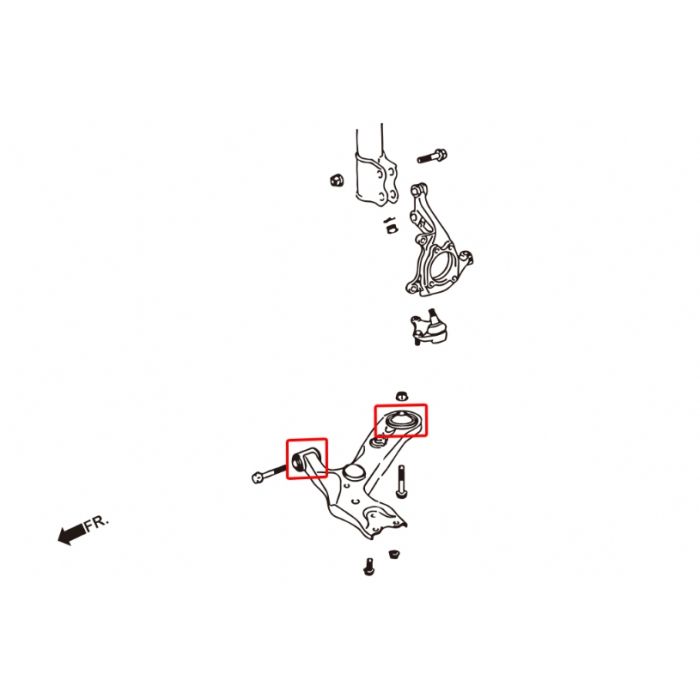 FR.