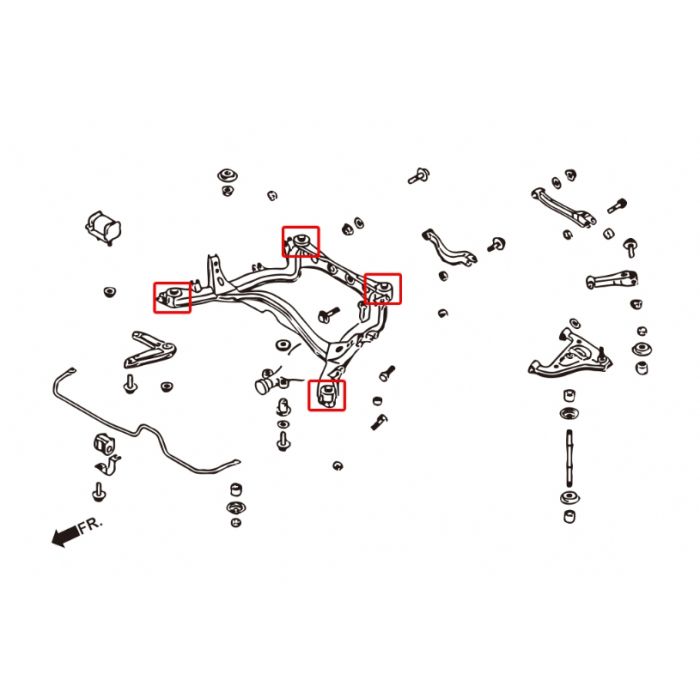 FR.