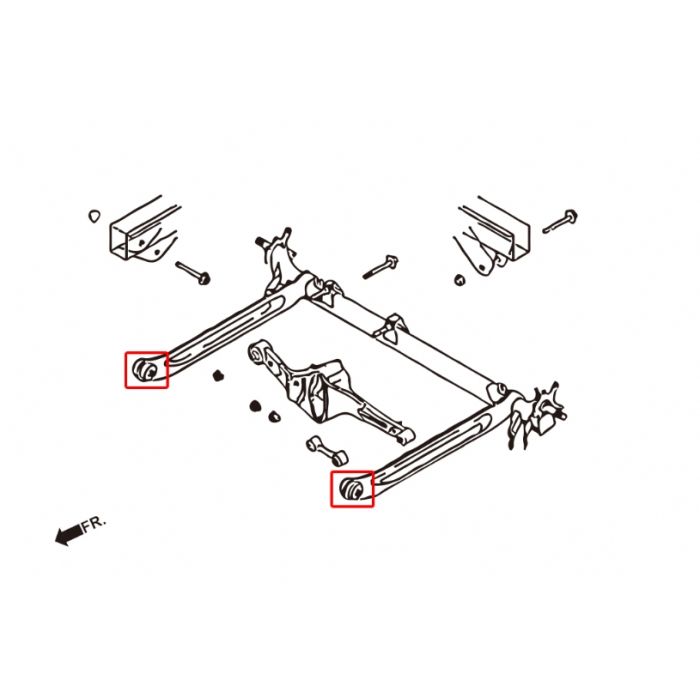 FR.