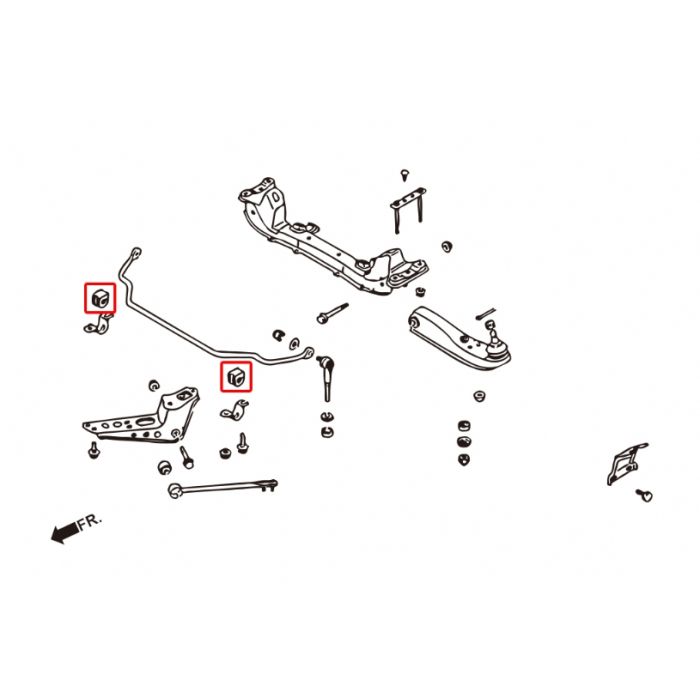 FR.