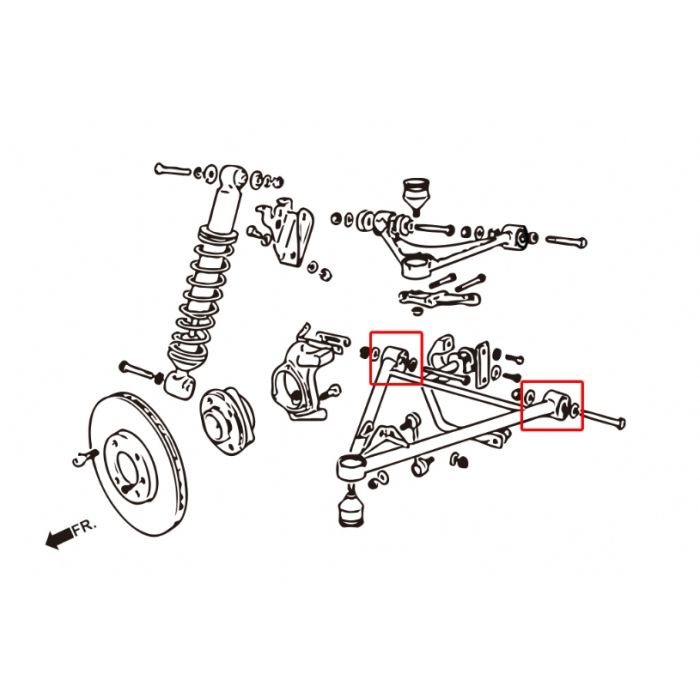 FR.