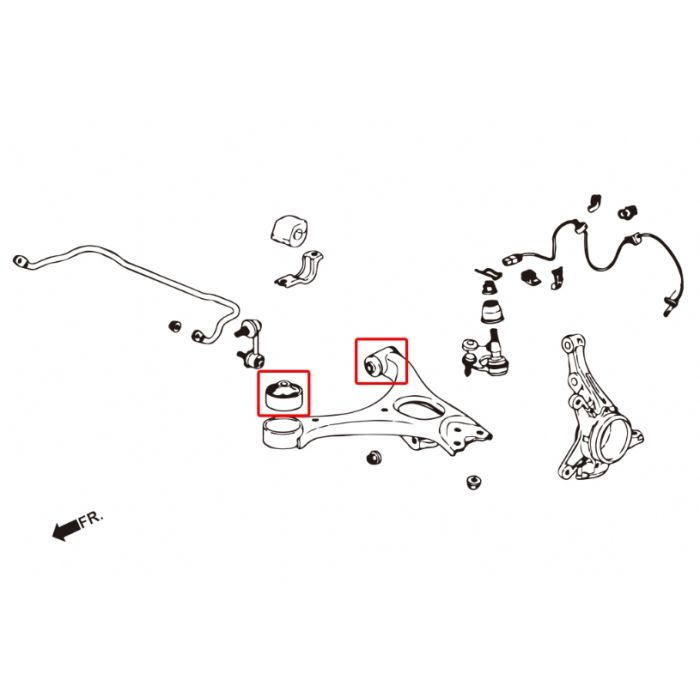 FR.