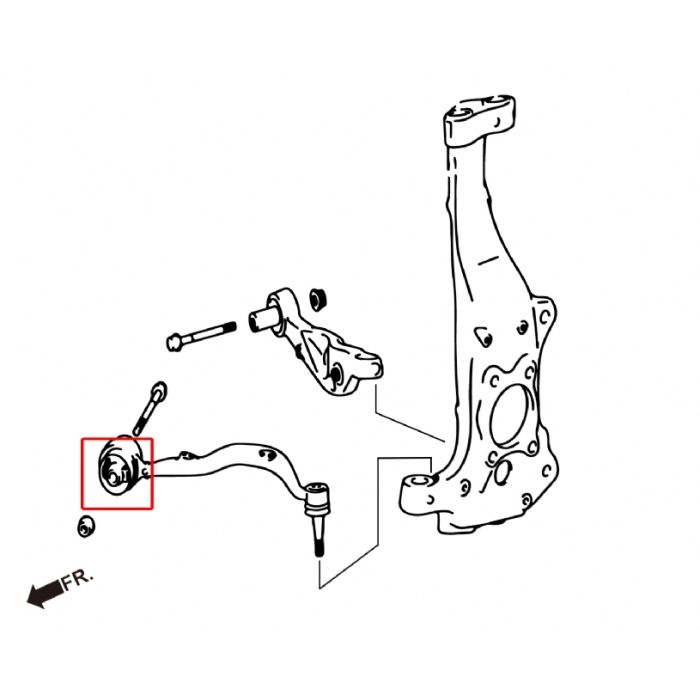 FR.