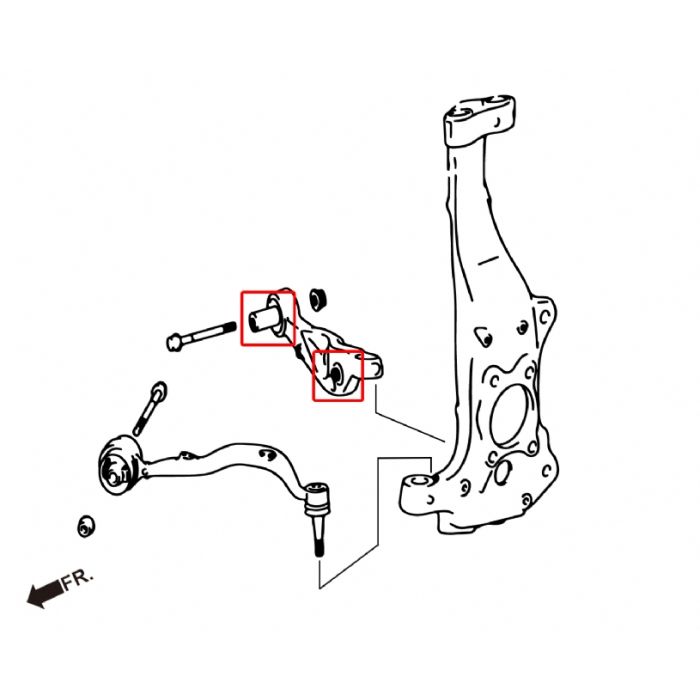 FR.