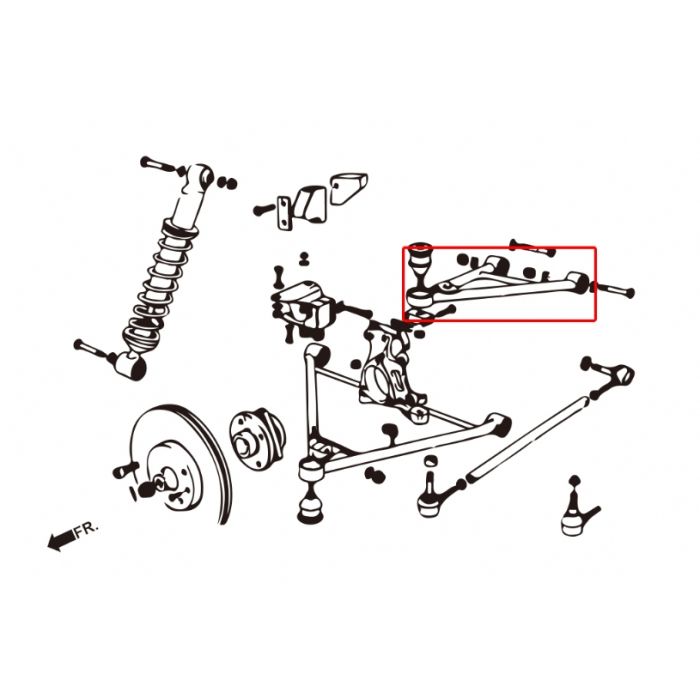 FR.